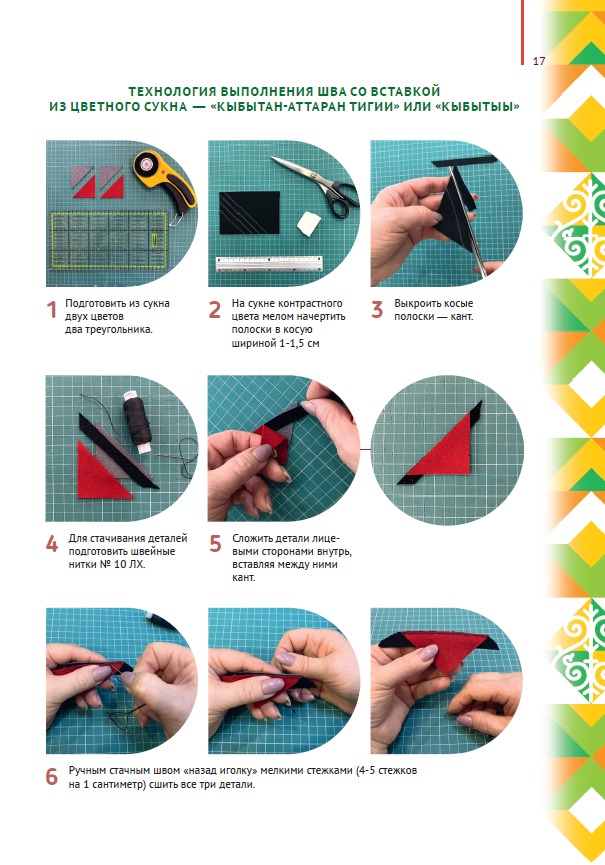 17

ТЕХНОЛОГИЯ ВЫПОЛНЕНИЯ ШВА СО ВСТАВКОЙ ИЗ ЦВЕТНОГО СУКНА — «КЫБЫТАН-АТТАРАН ТИГИИ» ИЛИ «КЫБЫТЫЫ»

1 Подготовить из сукна двух цветов два треугольника.

2 На сукне контрастного цвета мелом начертить полоски в косую шириной 1-1,5 см

3 Выкроить косые полоски — кант.

4 Для стачивания деталей подготовить швейные нитки № 10 ЛХ.

5 Сложить детали лицевыми сторонами внутрь, вставляя между ними кант.

6 Ручным стачным швом «назад иголку» мелкими стежками (4-5 стежков на 1 сантиметр) сшить все три детали.